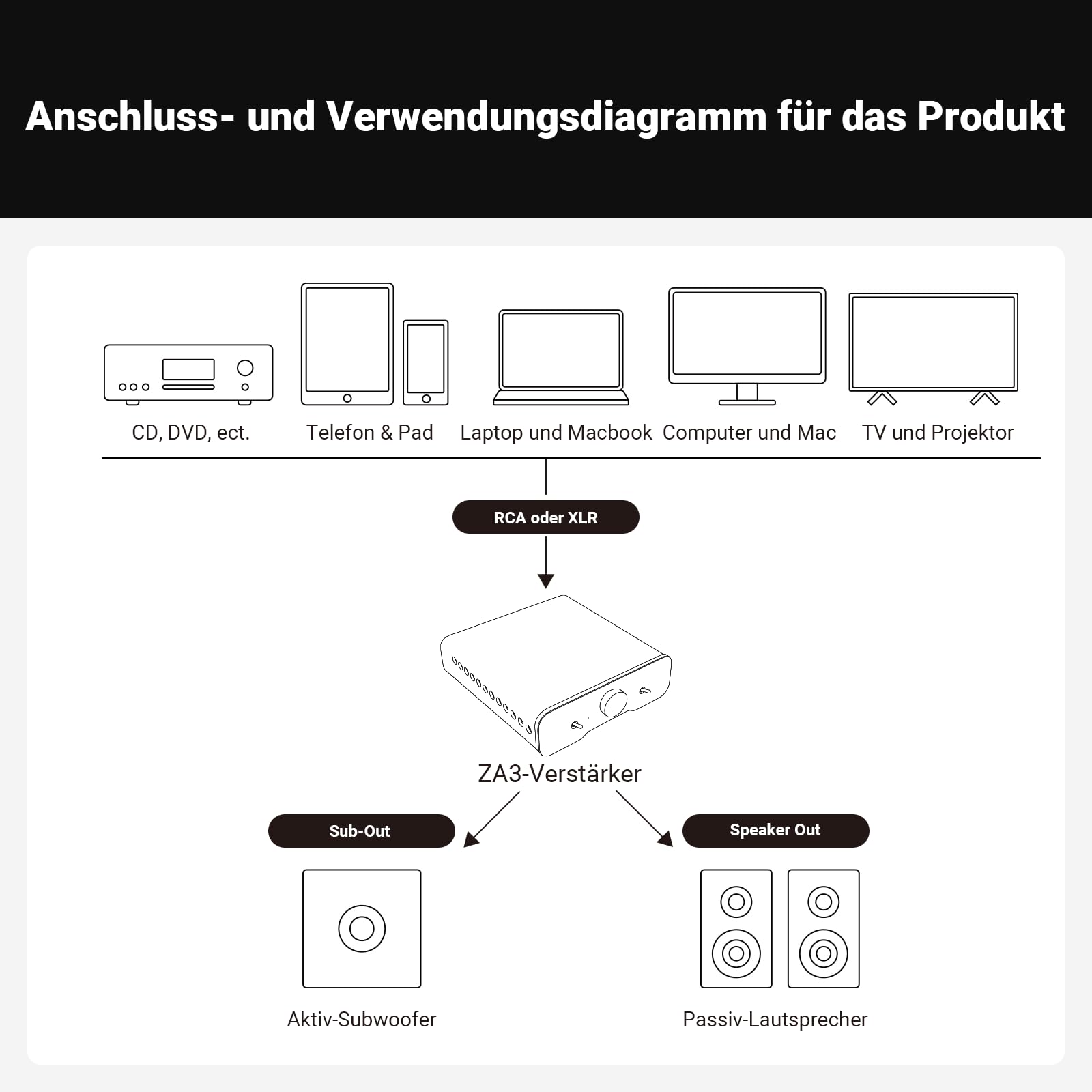 Anschluss- und Verwendungsdiagramm für das Produkt

CD, DVD, ect.

Telefon & Pad

Laptop und Macbook

Computer und Mac

TV und Projektor

RCA oder XLR

ZA3-Verstärker

Sub-Out

Speaker Out

Aktiv-Subwoofer

Passiv-Lautsprecher